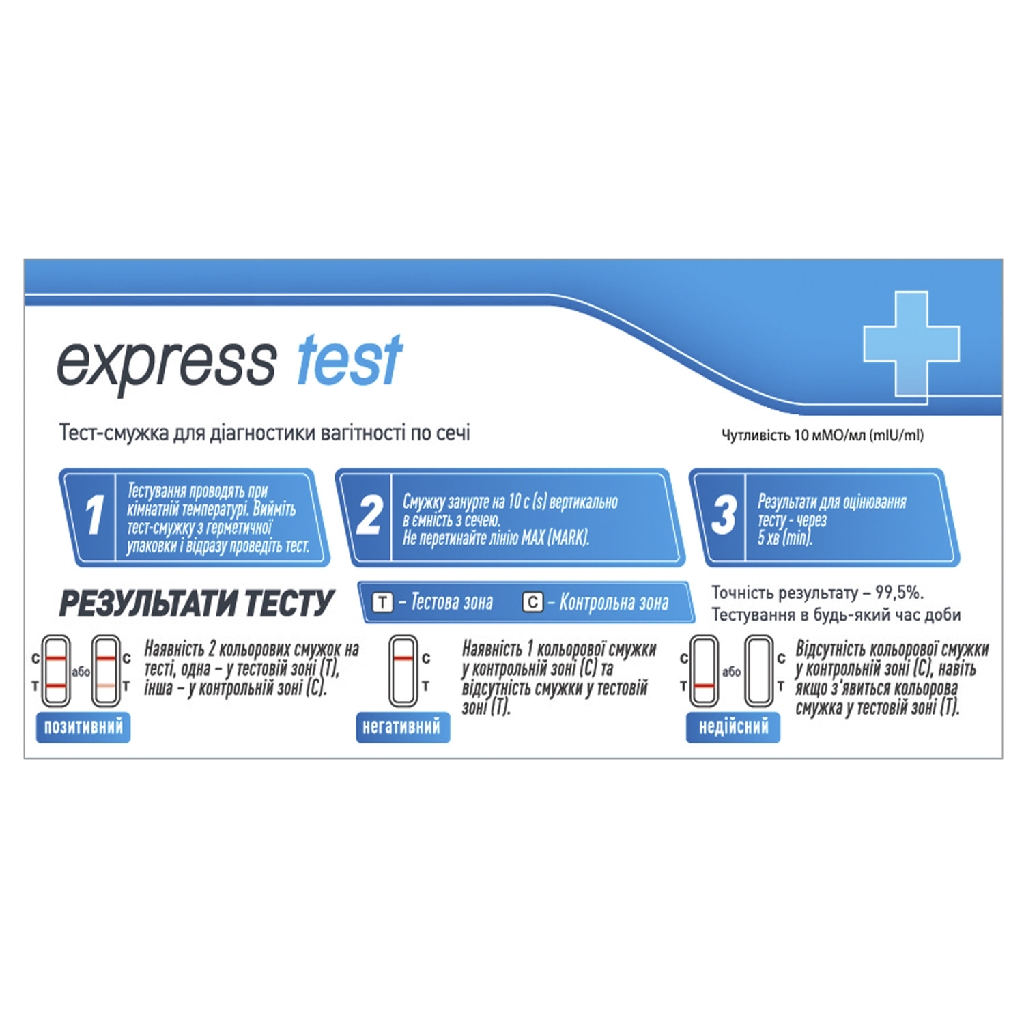 express test

Тест-смужка для діагностики вагітності по сечі

Чутливість 10 мМО/мл (mIU/ml)

1 Тестування проводять при кімнатній температурі. Вийміть тест-смужку з герметичної упаковки і відразу проведіть тест.

2 Смужку занурте на 10 с (s) вертикально в ємність з сечею. Не перетинайте лінію MAX (MARK).

3 Результати для оцінювання тесту - через 5 хв (min).

РЕЗУЛЬТАТИ ТЕСТУ

T – Тестова зона C – Контрольна зона

Точність результату – 99,5%.
Тестування в будь-який час доби

C T або C T

Наявність 2 кольорових смужок на тесті, одна – у тестовій зоні (T), інша – у контрольній зоні (C).

позитивний

C T

Наявність 1 кольорової смужки у контрольній зоні (C) та відсутність смужки у тестовій зоні (T).

негативний

C T або C T

Відсутність кольорової смужки у контрольній зоні (C), навіть якщо з'явиться кольорова смужка у тестовій зоні (T).

недійсний